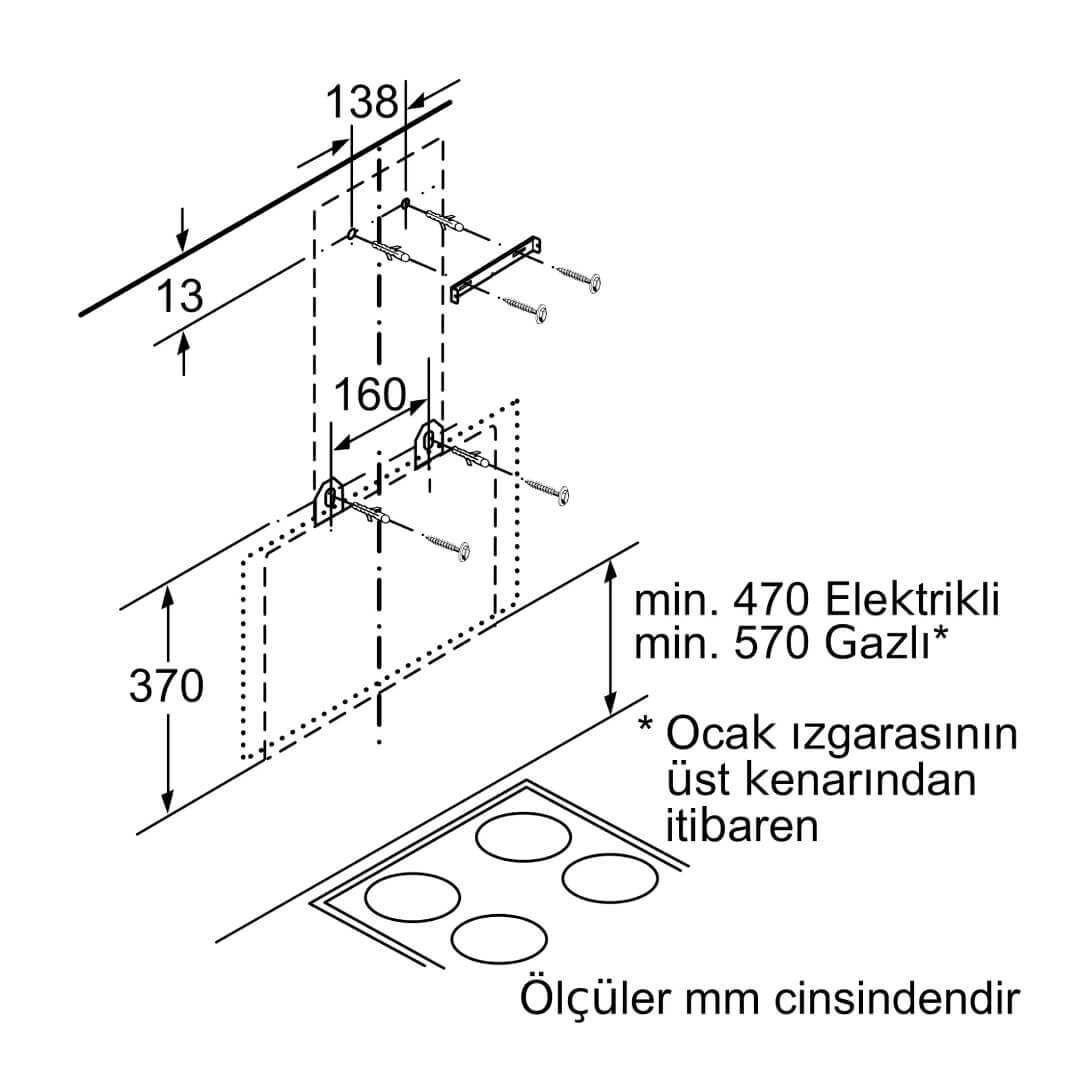 138

13

160

370

min. 470 Elektrikli
min. 570 Gazlı*

* Ocak ızgarasının üst kenarından itibaren

Ölçüler mm cinsindendir